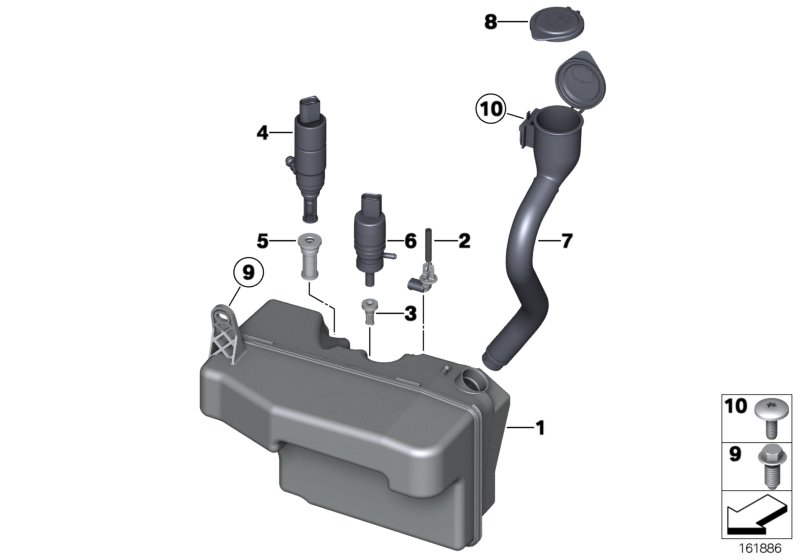 8
10
4
5
6
2
7
9
3
1
10
9
161886